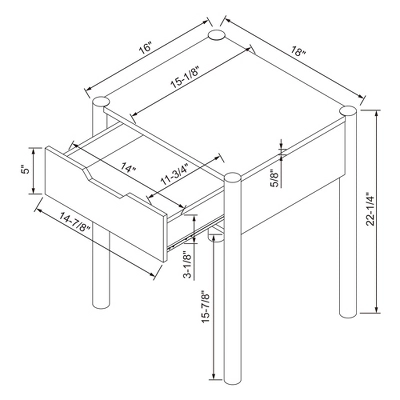 16"
18"
15-1/8"
5"
14"
11-3/4"
5/8"
22-1/4"
14-7/8"
3-1/8"
15-7/8"